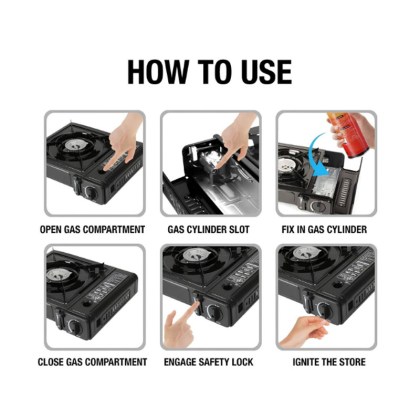 HOW TO USE

OPEN GAS COMPARTMENT

GAS CYLINDER SLOT

FIX IN GAS CYLINDER

CLOSE GAS COMPARTMENT

ENGAGE SAFETY LOCK

IGNITE THE STORE